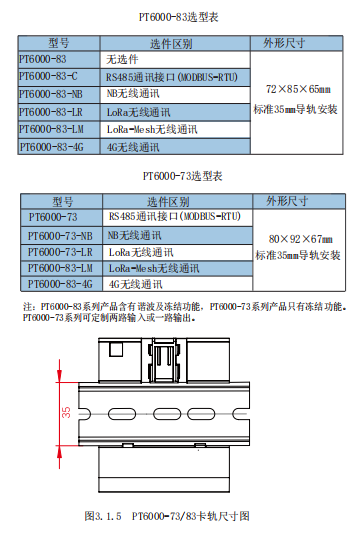 PT6000-83选型表

| 型号 | 选件区别 | 外形尺寸 |
|---|---|---|
| PT6000-83 | 无选件 | 72×85×65mm 标准35mm导轨安装 |
| PT6000-83-C | RS485通讯接口(MODBUS-RTU) | |
| PT6000-83-NB | NB无线通讯 | |
| PT6000-83-LR | LoRa无线通讯 | |
| PT6000-83-LM | LoRa-Mesh无线通讯 | |
| PT6000-83-4G | 4G无线通讯 | |

PT6000-73选型表

| 型号 | 选件区别 | 外形尺寸 |
|---|---|---|
| PT6000-73 | RS485通讯接口(MODBUS-RTU) | 80×92×67mm 标准35mm导轨安装 |
| PT6000-73-NB | NB无线通讯 | |
| PT6000-73-LR | LoRa无线通讯 | |
| PT6000-83-LM | LoRa-Mesh无线通讯 | |
| PT6000-83-4G | 4G无线通讯 | |

注：PT6000-83系列产品含有谐波及冻结功能，PT6000-73系列产品只有冻结功能。PT6000-73系列可定制两路输入或一路输出。

35

图3.1.5 PT6000-73/83卡轨尺寸图